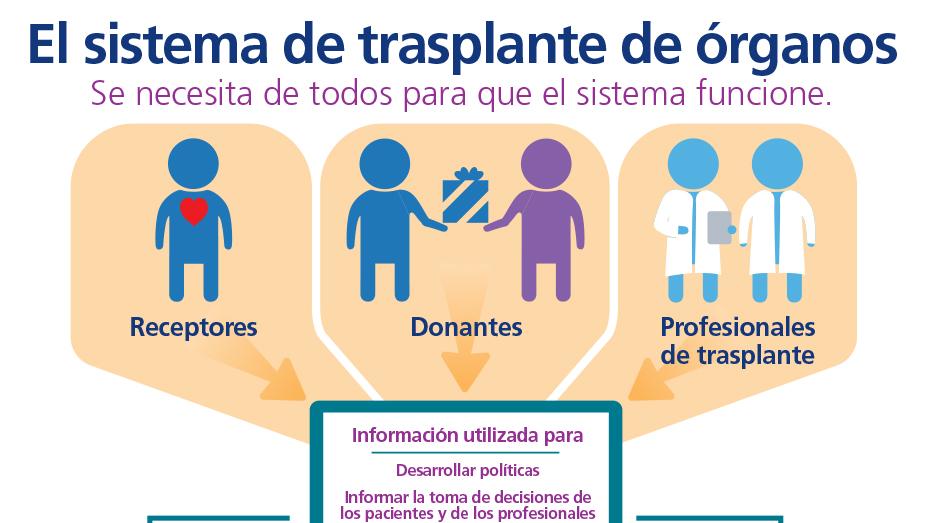 El sistema de trasplante de órganos
Se necesita de todos para que el sistema funcione.

Receptores

Donantes

Profesionales de trasplante

Información utilizada para

Desarrollar políticas

Informar la toma de decisiones de los pacientes y de los profesionales